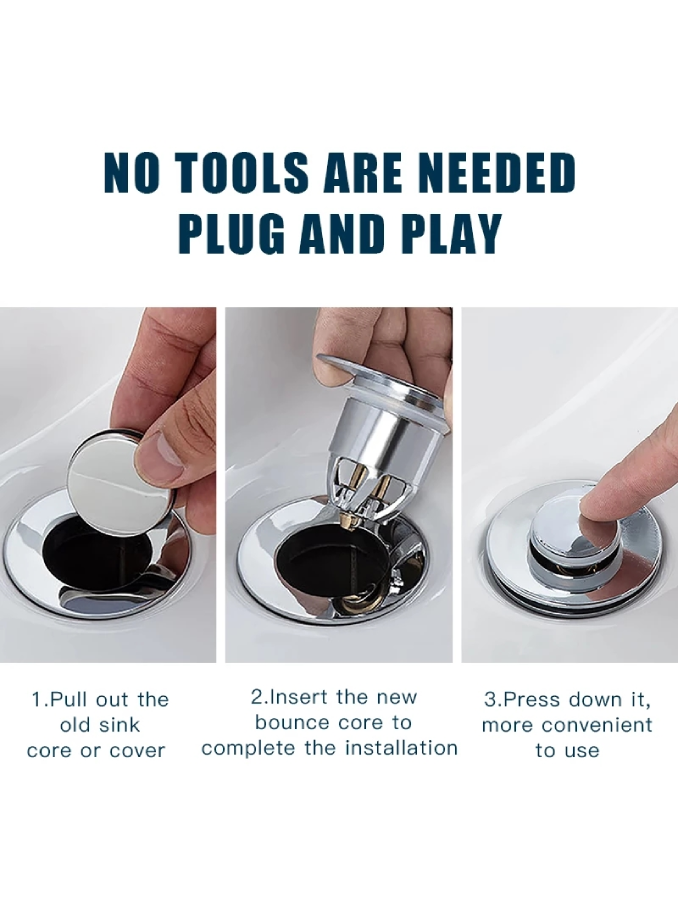 NO TOOLS ARE NEEDED
PLUG AND PLAY

1.Pull out the old sink core or cover

2.Insert the new bounce core to complete the installation

3.Press down it, more convenient to use